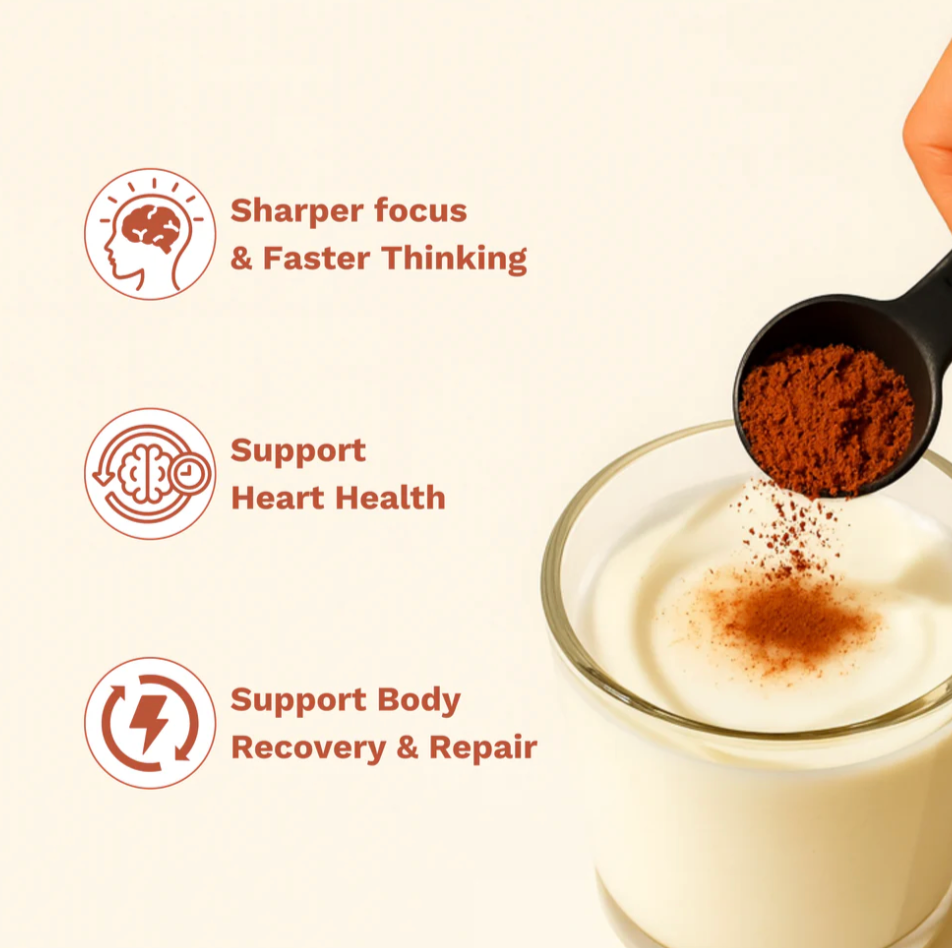 Sharper focus & Faster Thinking

Support Heart Health

Support Body Recovery & Repair