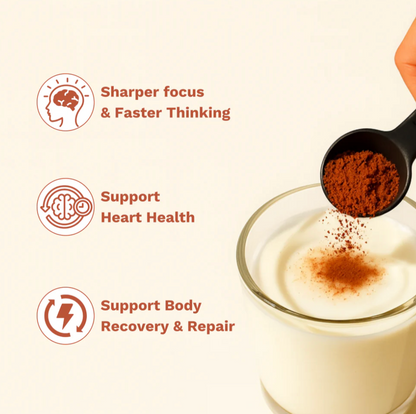 Sharper focus
& Faster Thinking

Support
Heart Health

Support Body
Recovery & Repair