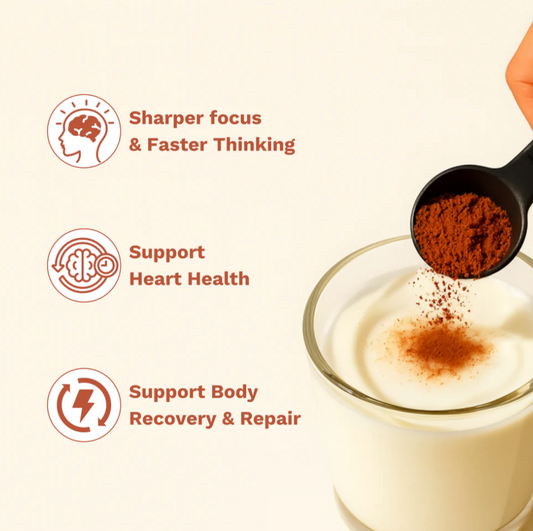 Sharper focus
& Faster Thinking

Support
Heart Health

Support Body
Recovery & Repair